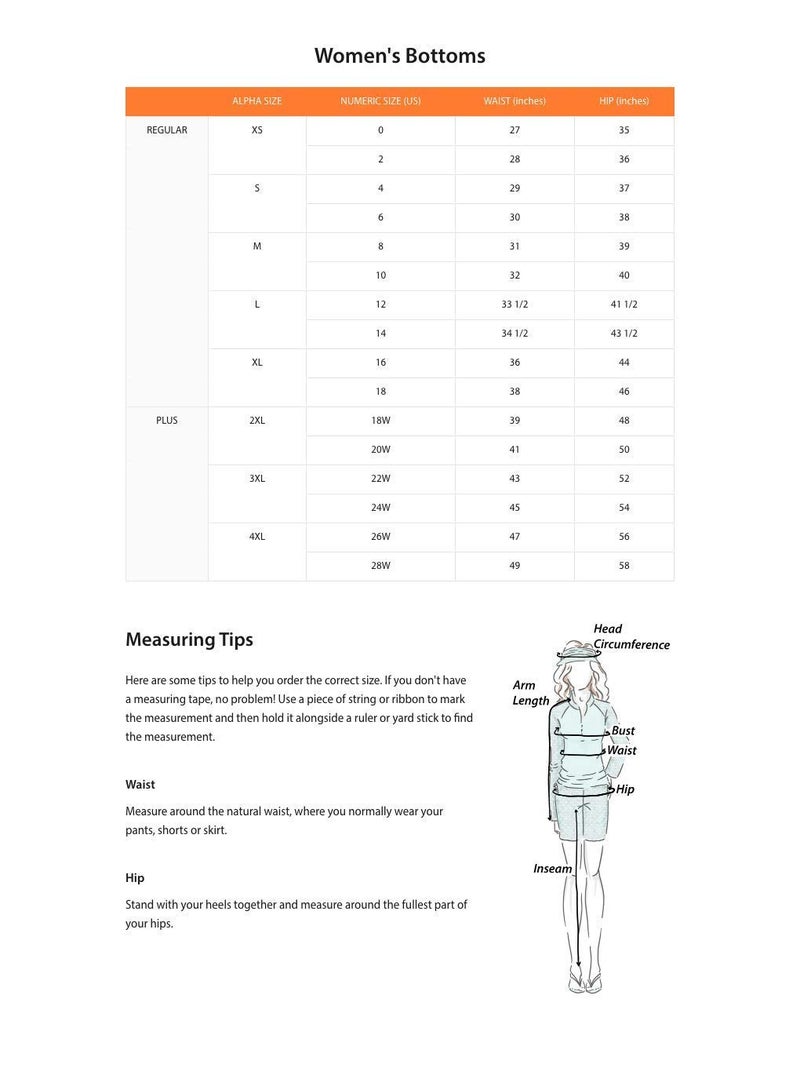 Women's Bottoms

| | ALPHA SIZE | NUMERIC SIZE (US) | WAIST (inches) | HIP (inches) |
|---|---|---|---|---|
| REGULAR | XS | 0 | 27 | 35 |
| | | 2 | 28 | 36 |
| | S | 4 | 29 | 37 |
| | | 6 | 30 | 38 |
| | M | 8 | 31 | 39 |
| | | 10 | 32 | 40 |
| | L | 12 | 33 1/2 | 41 1/2 |
| | | 14 | 34 1/2 | 43 1/2 |
| | XL | 16 | 36 | 44 |
| | | 18 | 38 | 46 |
| PLUS | 2XL | 18W | 39 | 48 |
| | | 20W | 41 | 50 |
| | 3XL | 22W | 43 | 52 |
| | | 24W | 45 | 54 |
| | 4XL | 26W | 47 | 56 |
| | | 28W | 49 | 58 |

Measuring Tips

Here are some tips to help you order the correct size. If you don't have a measuring tape, no problem! Use a piece of string or ribbon to mark the measurement and then hold it alongside a ruler or yard stick to find the measurement.

Waist

Measure around the natural waist, where you normally wear your pants, shorts or skirt.

Hip

Stand with your heels together and measure around the fullest part of your hips.

Head Circumference

Arm Length

Bust

Waist

Hip

Inseam